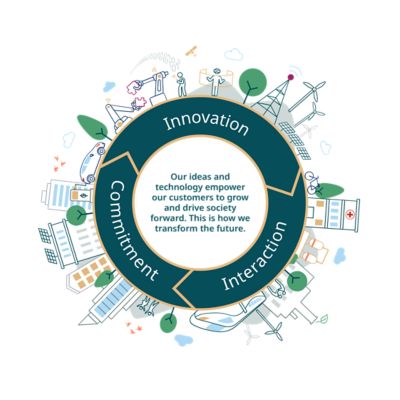 Innovation

Interaction

Commitment

Our ideas and technology empower our customers to grow and drive society forward. This is how we transform the future.